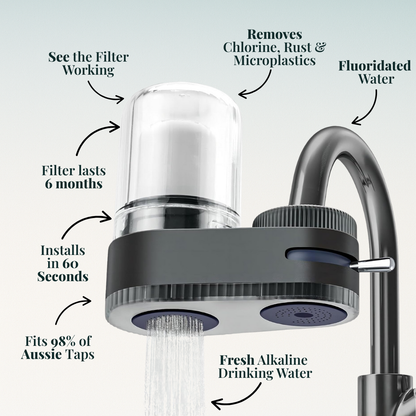 See the Filter Working

Removes Chlorine, Rust & Microplastics

Fluoridated Water

Filter lasts 6 months

Installs in 60 Seconds

Fits 98% of Aussie Taps

Fresh Alkaline Drinking Water