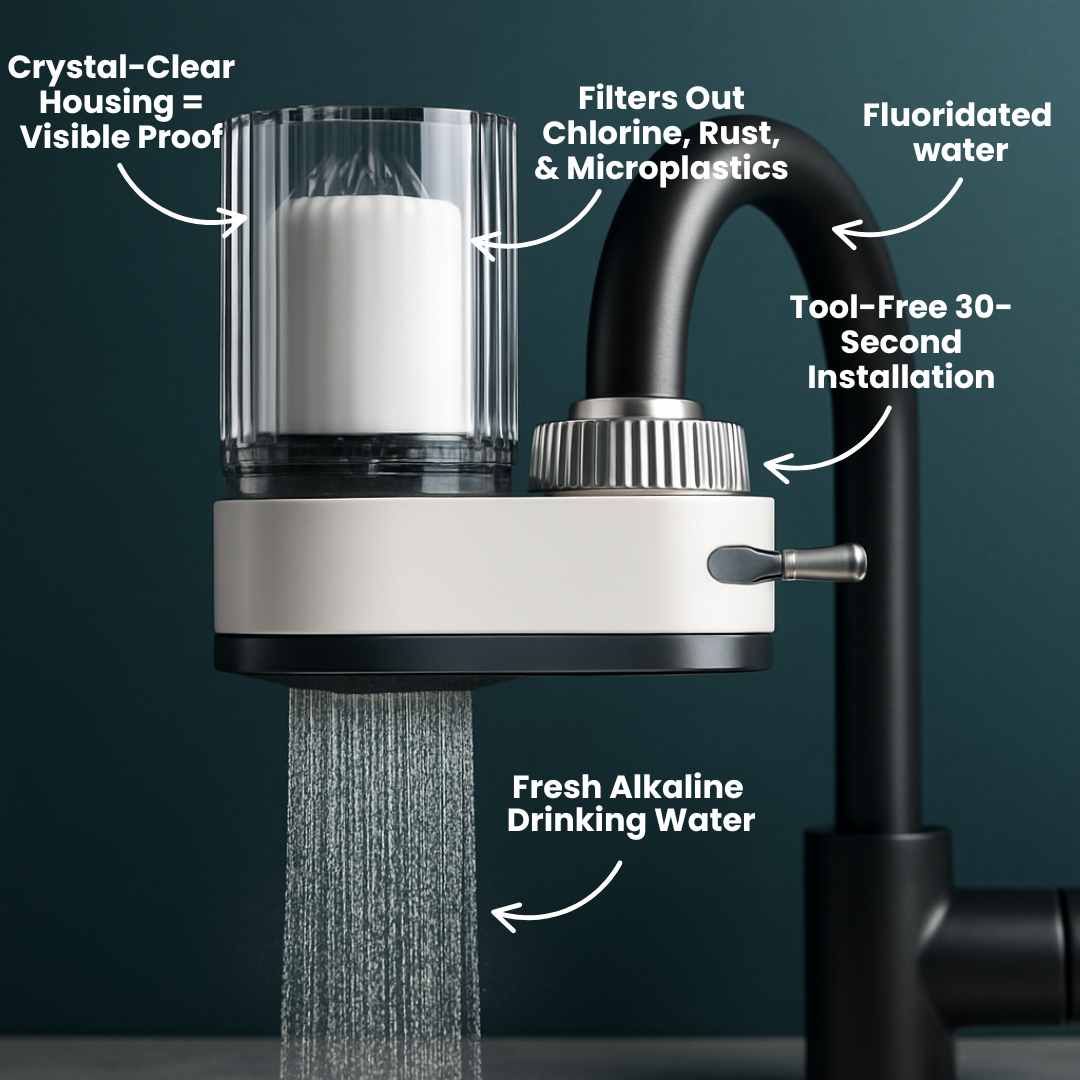 Crystal-Clear Housing = Visible Proof

Filters Out Chlorine, Rust, & Microplastics

Fluoridated water

Tool-Free 30-Second Installation

Fresh Alkaline Drinking Water